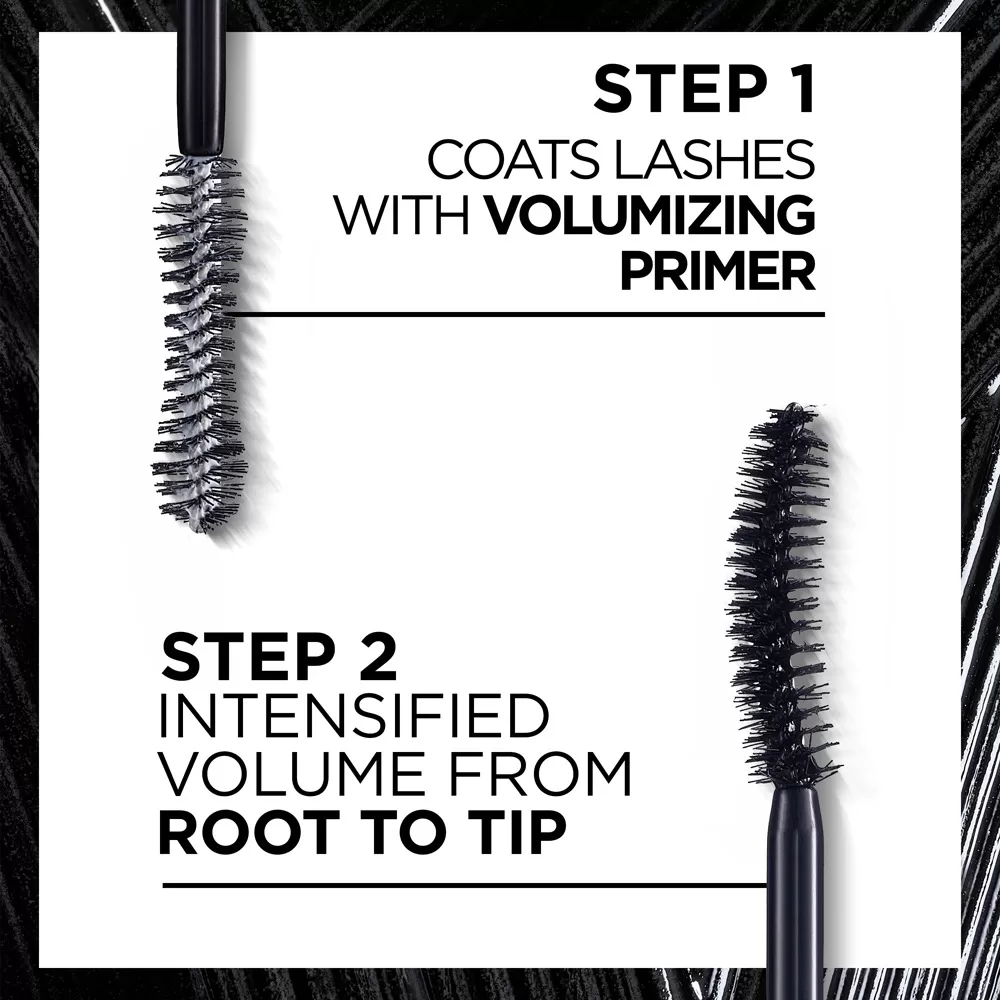 STEP 1
COATS LASHES WITH VOLUMIZING PRIMER

STEP 2
INTENSIFIED VOLUME FROM ROOT TO TIP